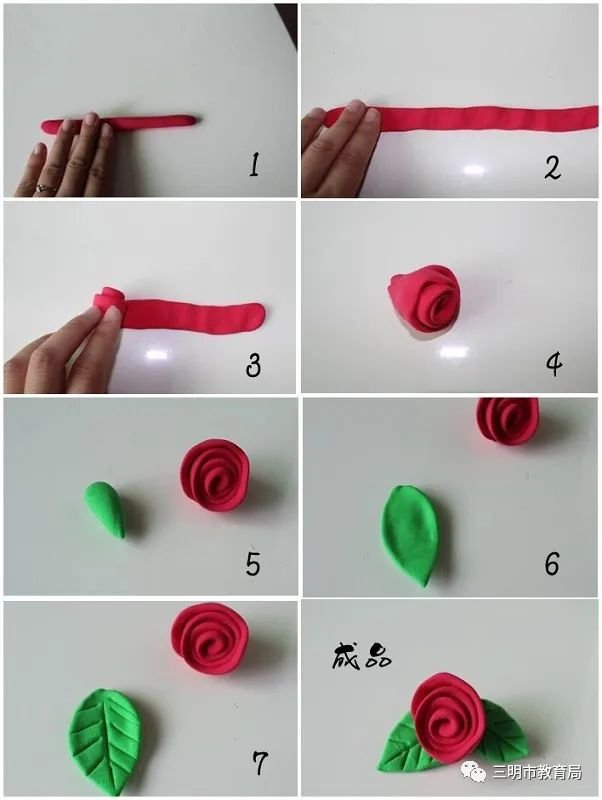 1

2

3

4

5

6

7

成品

三明市教育局